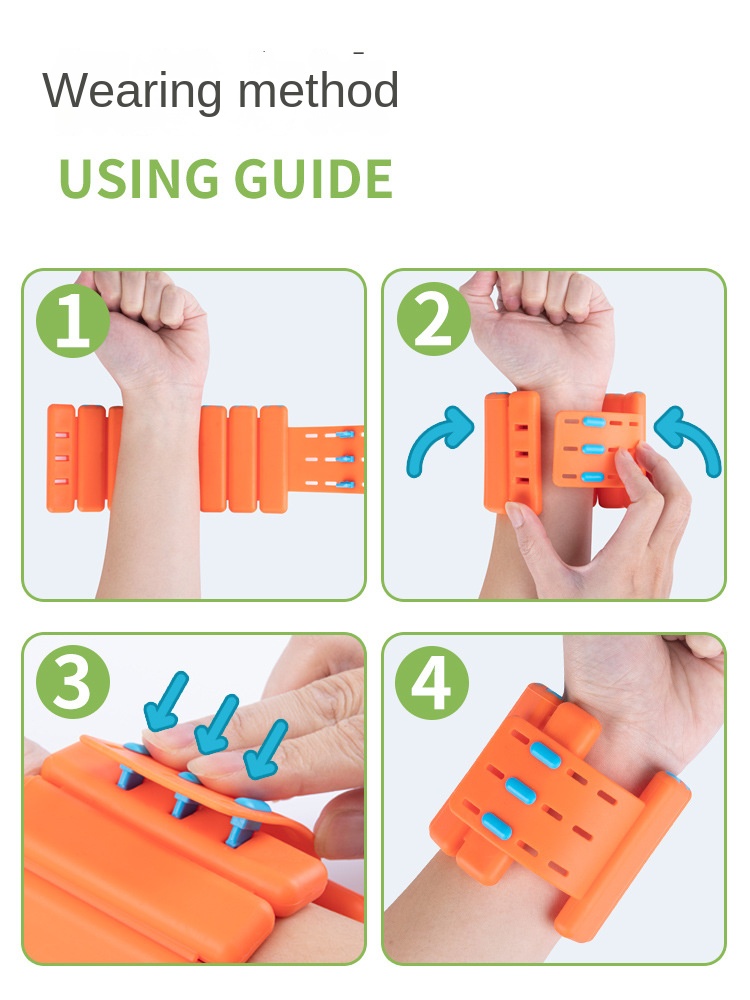 Wearing method

USING GUIDE

1

2

3

4